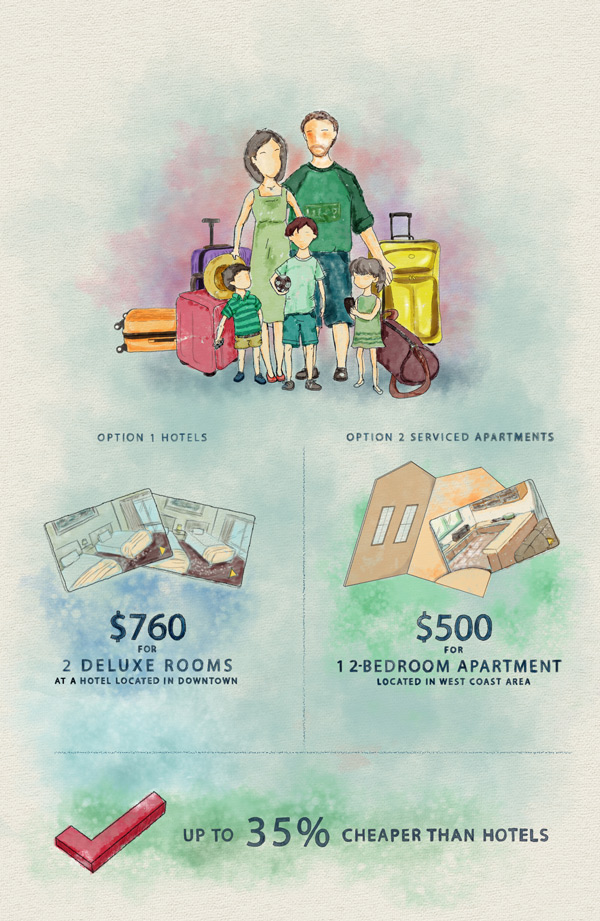 OPTION 1 HOTELS

$760
FOR
2 DELUXE ROOMS
AT A HOTEL LOCATED IN DOWNTOWN

OPTION 2 SERVICED APARTMENTS

$500
FOR
1 2-BEDROOM APARTMENT
LOCATED IN WEST COAST AREA

UP TO 35% CHEAPER THAN HOTELS